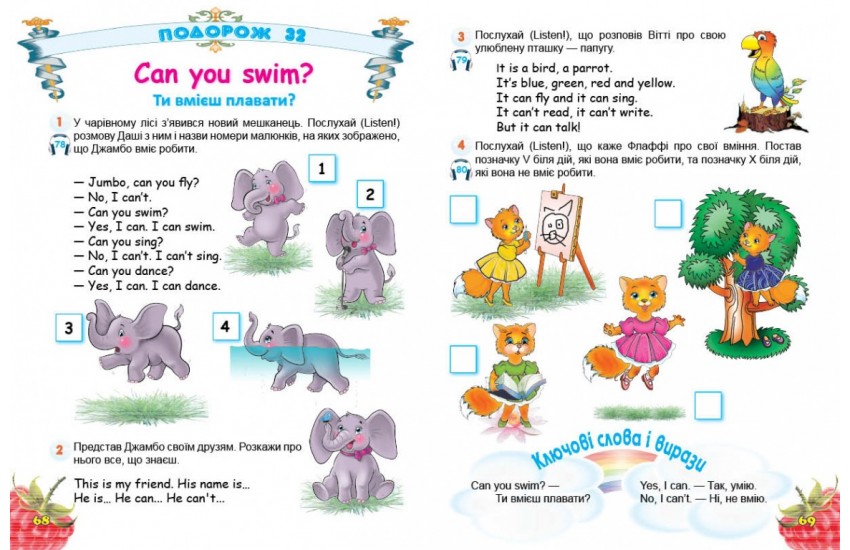 ПОДОРОЖ 32

Can you swim?

Ти вмієш плавати?

1 У чарівному лісі з'явився новий мешканець. Послухай (Listen!) розмову Даші з ним і назви номери малюнків, на яких зображено, що Джамбо вміє робити.

78

— Jumbo, can you fly?
— No, I can't.
— Can you swim?
— Yes, I can. I can swim.
— Can you sing?
— No, I can't. I can't sing.
— Can you dance?
— Yes, I can. I can dance.

1

2

3

4

2 Представ Джамбо своїм друзям. Розкажи про нього все, що знаєш.

This is my friend. His name is...
He is... He can... He can't...

68

3 Послухай (Listen!), що розповів Вітті про свою улюблену пташку — папугу.

79

It is a bird, a parrot.
It's blue, green, red and yellow.
It can fly and it can sing.
It can't read, it can't write.
But it can talk!

4 Послухай (Listen!), що каже Флаффі про свої вміння. Постав позначку V біля дій, які вона вміє робити, та позначку X біля дій, які вона не вміє робити.

80

Ключові слова і вирази

Can you swim? — Ти вмієш плавати?

Yes, I can. — Так, умію.
No, I can't. — Ні, не вмію.

69